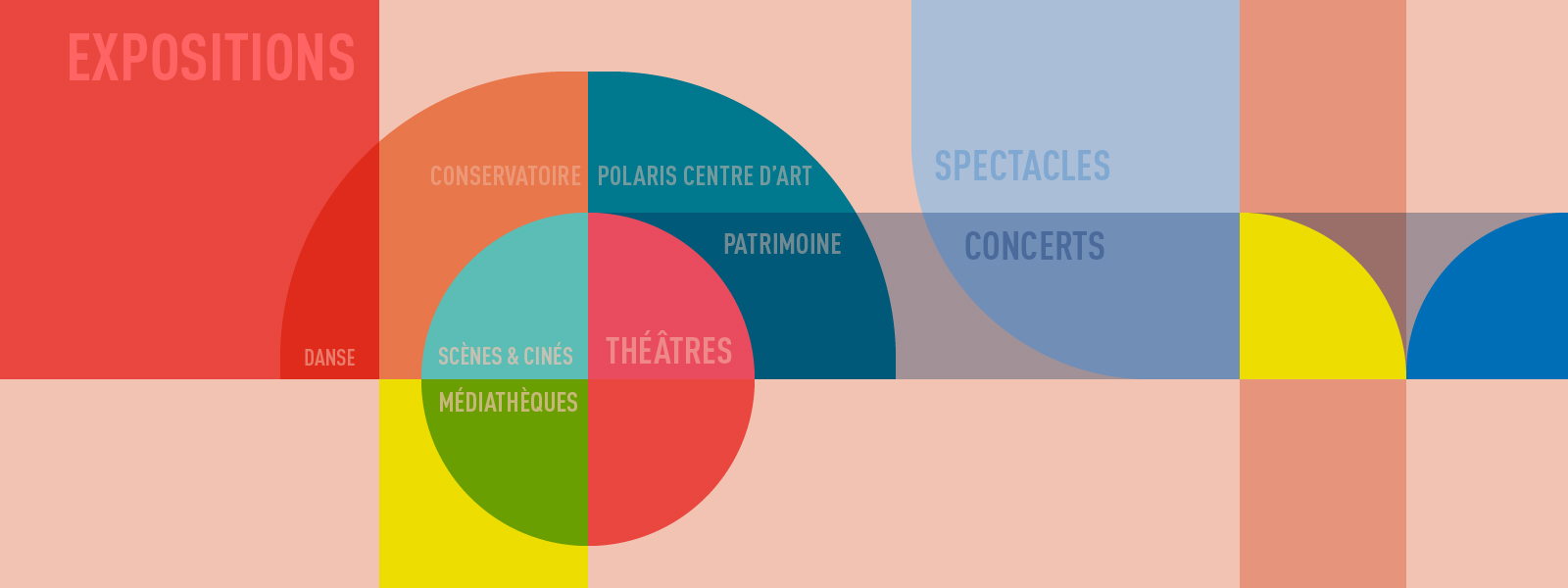 EXPOSITIONS

CONSERVATOIRE

POLARIS CENTRE D'ART

SPECTACLES

PATRIMOINE

CONCERTS

DANSE

SCÈNES & CINÉS

THÉÂTRES

MÉDIATHÈQUES